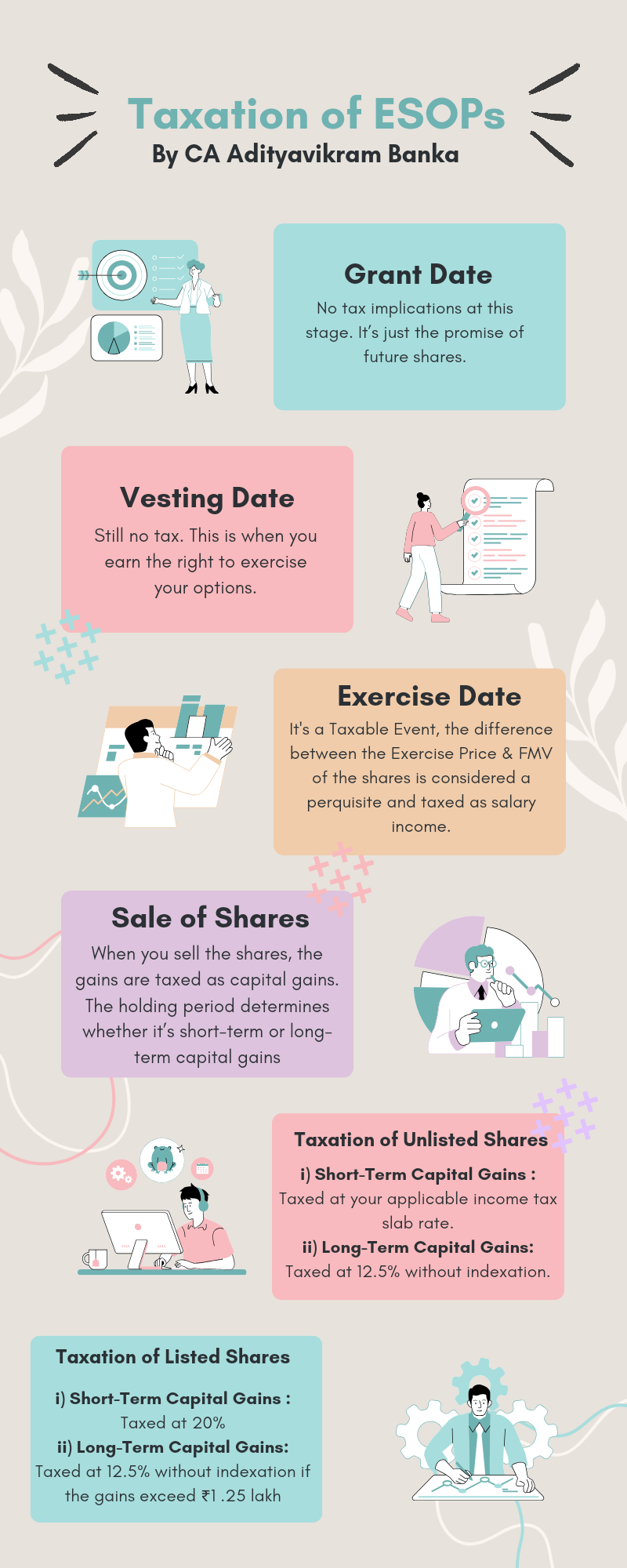 Taxation of ESOPs
By CA Adityavikram Banka

Grant Date
No tax implications at this stage. It's just the promise of future shares.

Vesting Date
Still no tax. This is when you earn the right to exercise your options.

Exercise Date
It's a Taxable Event, the difference between the Exercise Price & FMV of the shares is considered a perquisite and taxed as salary income.

Sale of Shares
When you sell the shares, the gains are taxed as capital gains. The holding period determines whether it's short-term or long-term capital gains

Taxation of Unlisted Shares
i) Short-Term Capital Gains :
Taxed at your applicable income tax slab rate.
ii) Long-Term Capital Gains:
Taxed at 12.5% without indexation.

Taxation of Listed Shares
i) Short-Term Capital Gains :
Taxed at 20%
ii) Long-Term Capital Gains:
Taxed at 12.5% without indexation if the gains exceed ₹1 .25 lakh